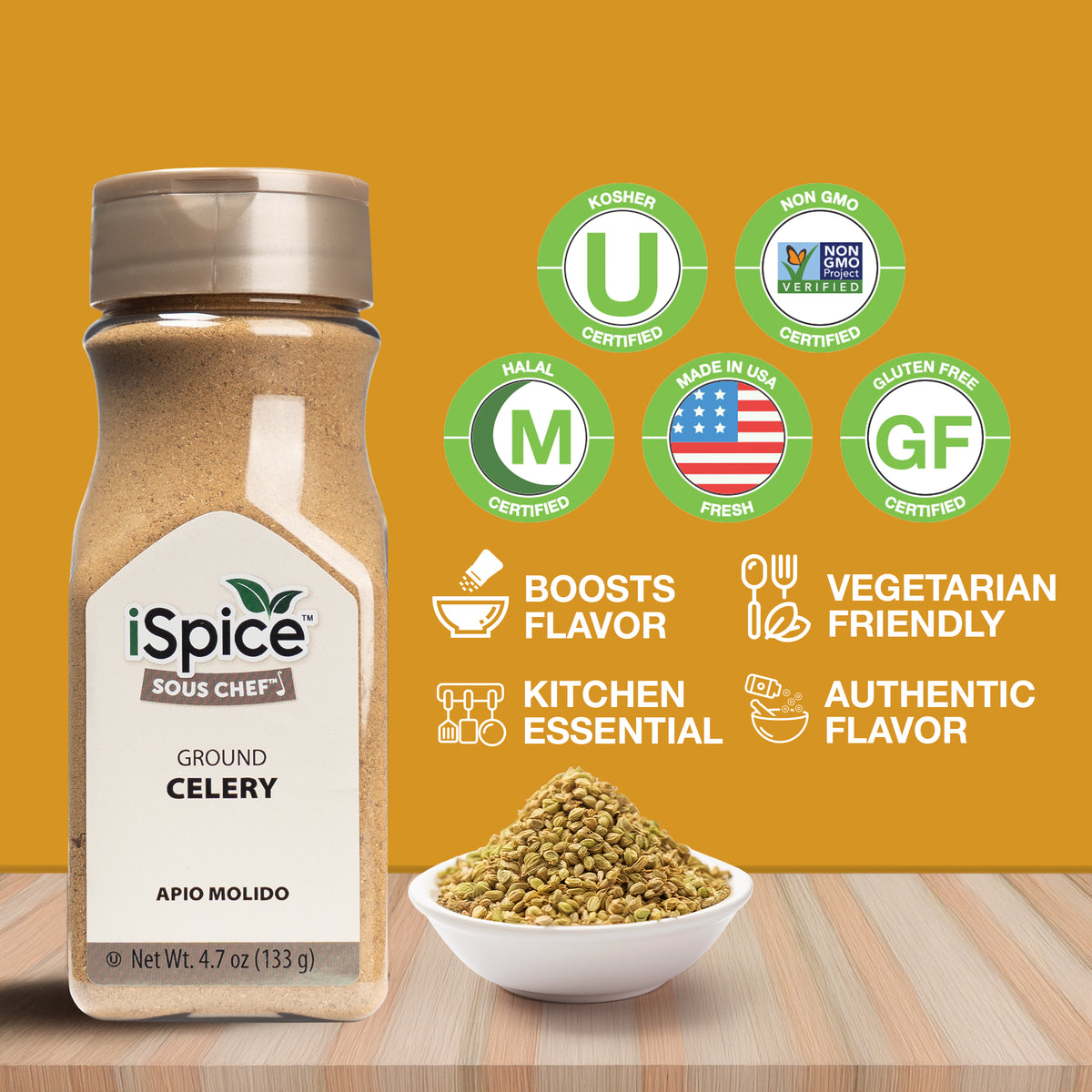 iSpice™
SOUS CHEF™

GROUND
CELERY

APIO MOLIDO

Ⓤ Net Wt. 4.7 oz (133 g)

KOSHER
U
CERTIFIED

NON GMO
NON GMO Project VERIFIED
CERTIFIED

HALAL
M
CERTIFIED

MADE IN USA
FRESH

GLUTEN FREE
GF
CERTIFIED

BOOSTS FLAVOR

VEGETARIAN FRIENDLY

KITCHEN ESSENTIAL

AUTHENTIC FLAVOR