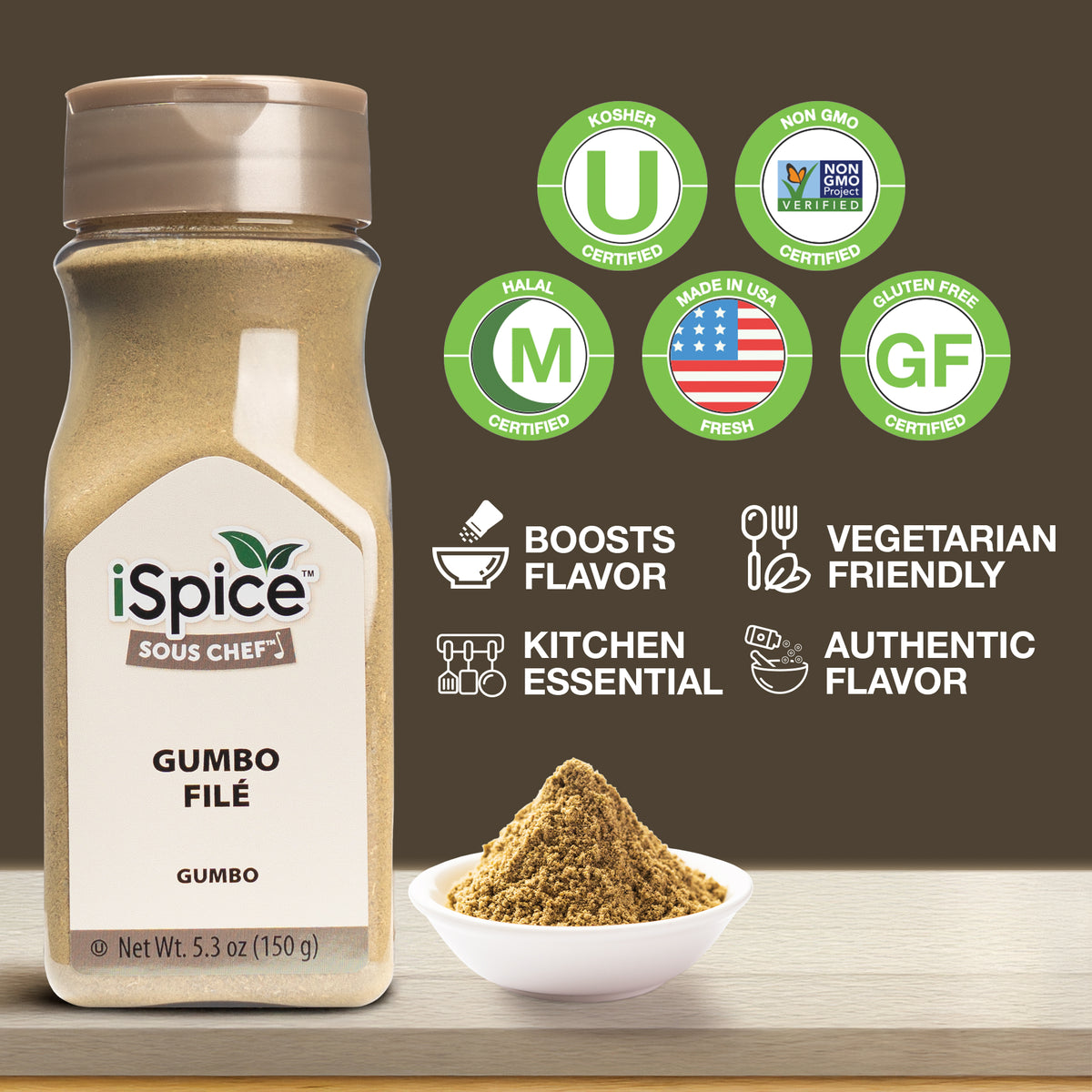 iSpice™
SOUS CHEF™

GUMBO
FILÉ

GUMBO

Ⓤ Net Wt. 5.3 oz (150 g)

KOSHER
U
CERTIFIED

NON GMO
NON GMO Project VERIFIED
CERTIFIED

HALAL
M
CERTIFIED

MADE IN USA
FRESH

GLUTEN FREE
GF
CERTIFIED

BOOSTS FLAVOR

VEGETARIAN FRIENDLY

KITCHEN ESSENTIAL

AUTHENTIC FLAVOR