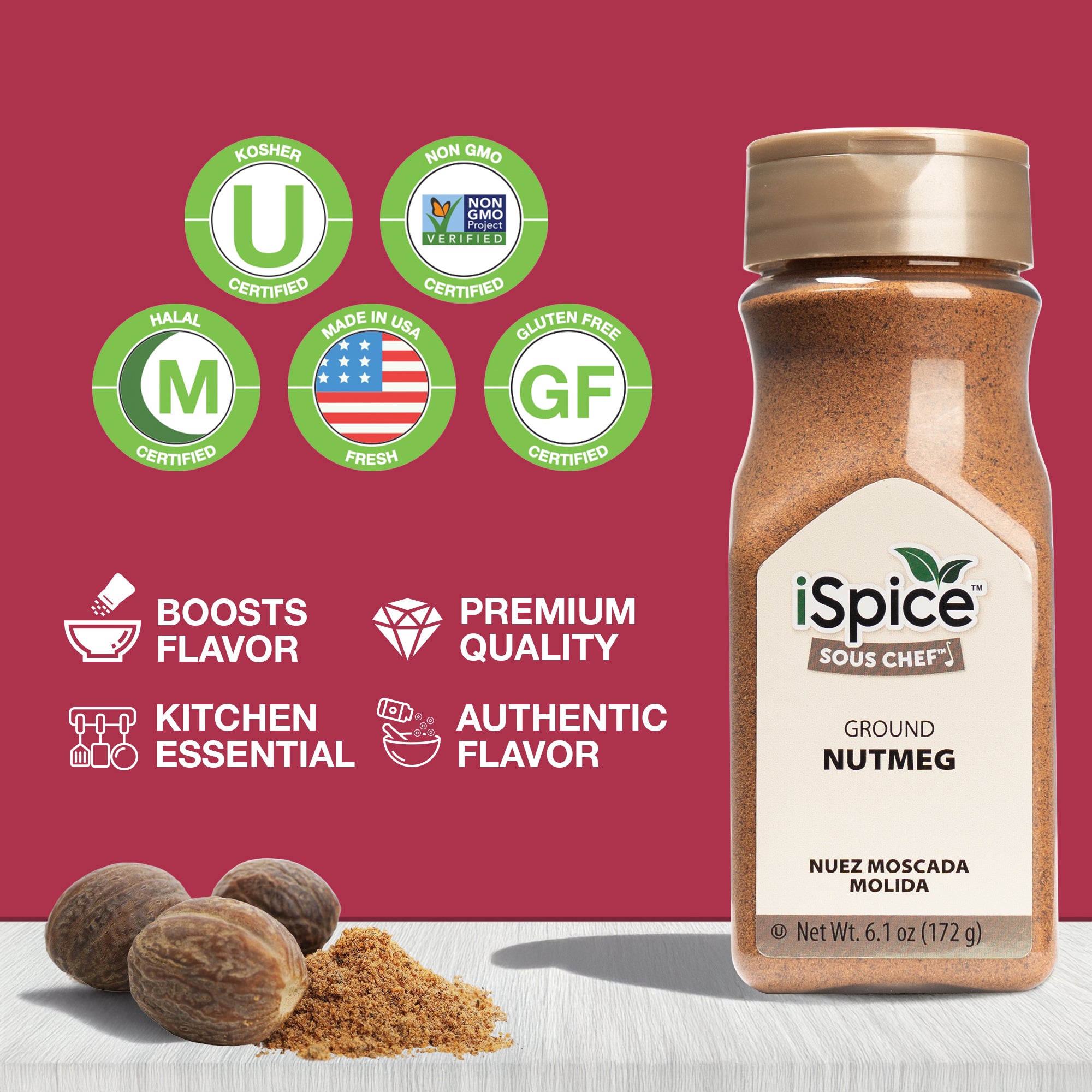 KOSHER
U
CERTIFIED

NON GMO
NON GMO Project VERIFIED
CERTIFIED

HALAL
M
CERTIFIED

MADE IN USA
FRESH

GLUTEN FREE
GF
CERTIFIED

BOOSTS FLAVOR

PREMIUM QUALITY

KITCHEN ESSENTIAL

AUTHENTIC FLAVOR

iSpice™
SOUS CHEF™

GROUND
NUTMEG

NUEZ MOSCADA MOLIDA

Ⓤ Net Wt. 6.1 oz (172 g)