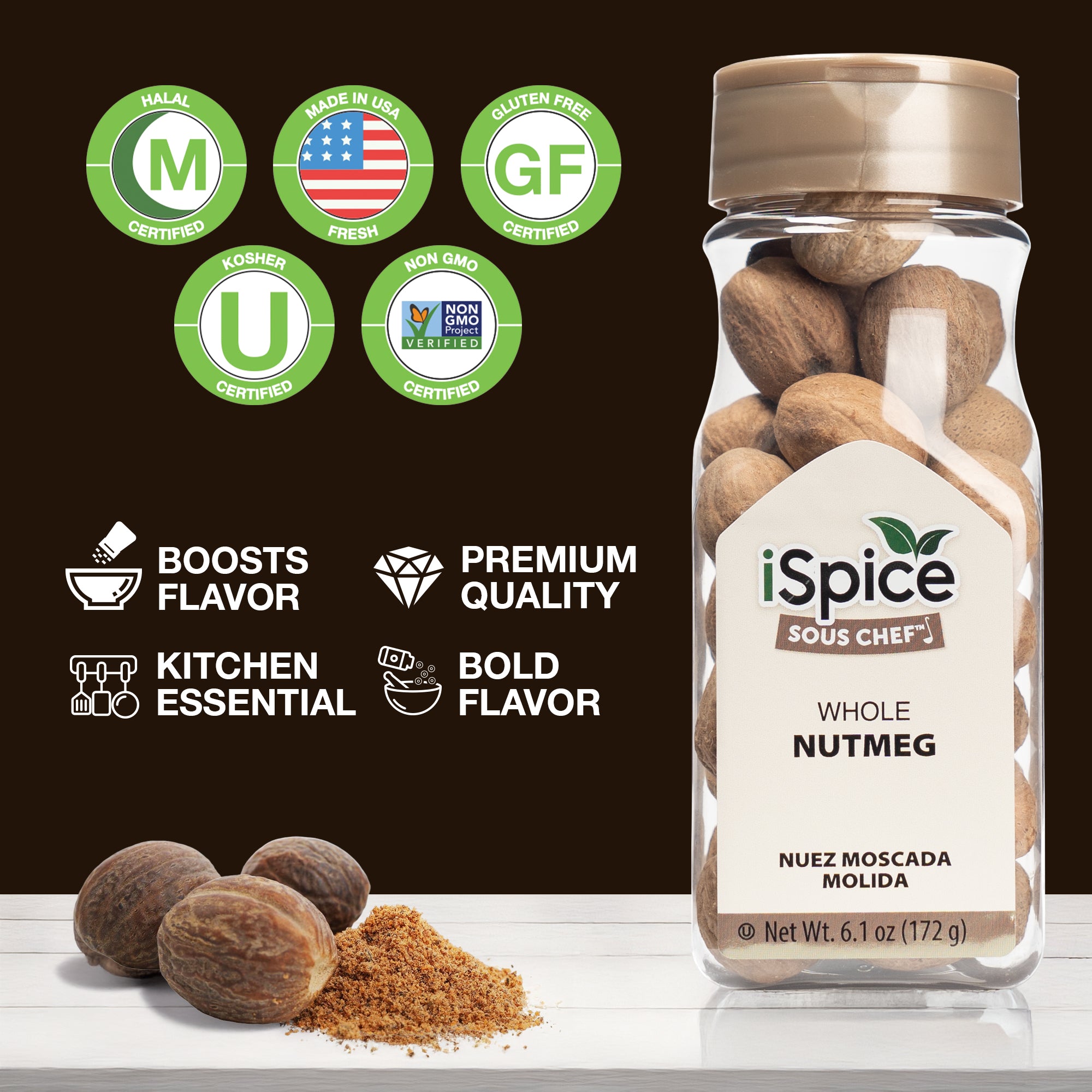 HALAL
M
CERTIFIED

MADE IN USA
FRESH

GLUTEN FREE
GF
CERTIFIED

KOSHER
U
CERTIFIED

NON GMO
NON GMO Project VERIFIED
CERTIFIED

BOOSTS FLAVOR

PREMIUM QUALITY

KITCHEN ESSENTIAL

BOLD FLAVOR

iSpice
SOUS CHEF™

WHOLE
NUTMEG

NUEZ MOSCADA MOLIDA

Ⓤ Net Wt. 6.1 oz (172 g)